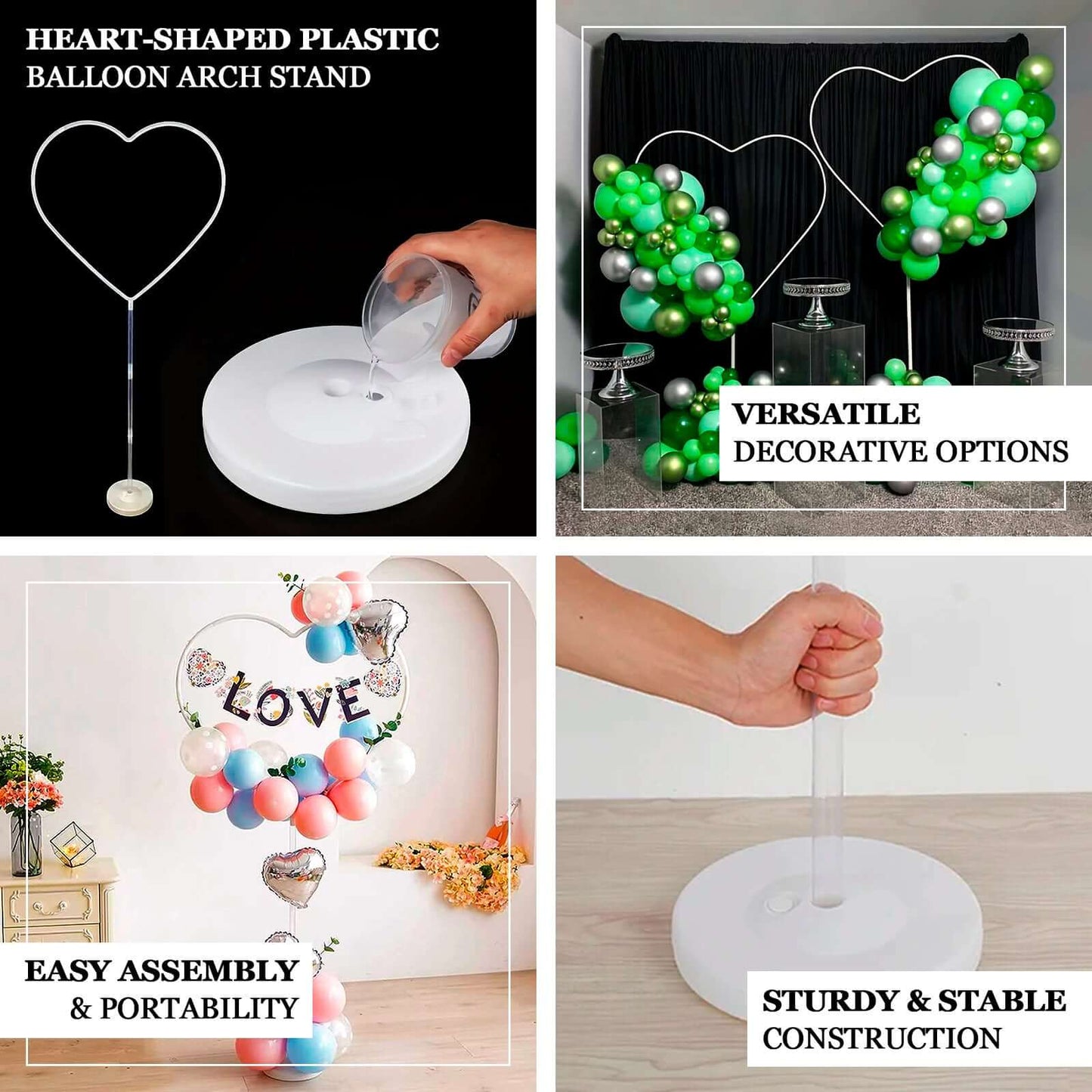 HEART-SHAPED PLASTIC
BALLOON ARCH STAND

VERSATILE
DECORATIVE OPTIONS

LOVE

EASY ASSEMBLY
& PORTABILITY

STURDY & STABLE
CONSTRUCTION