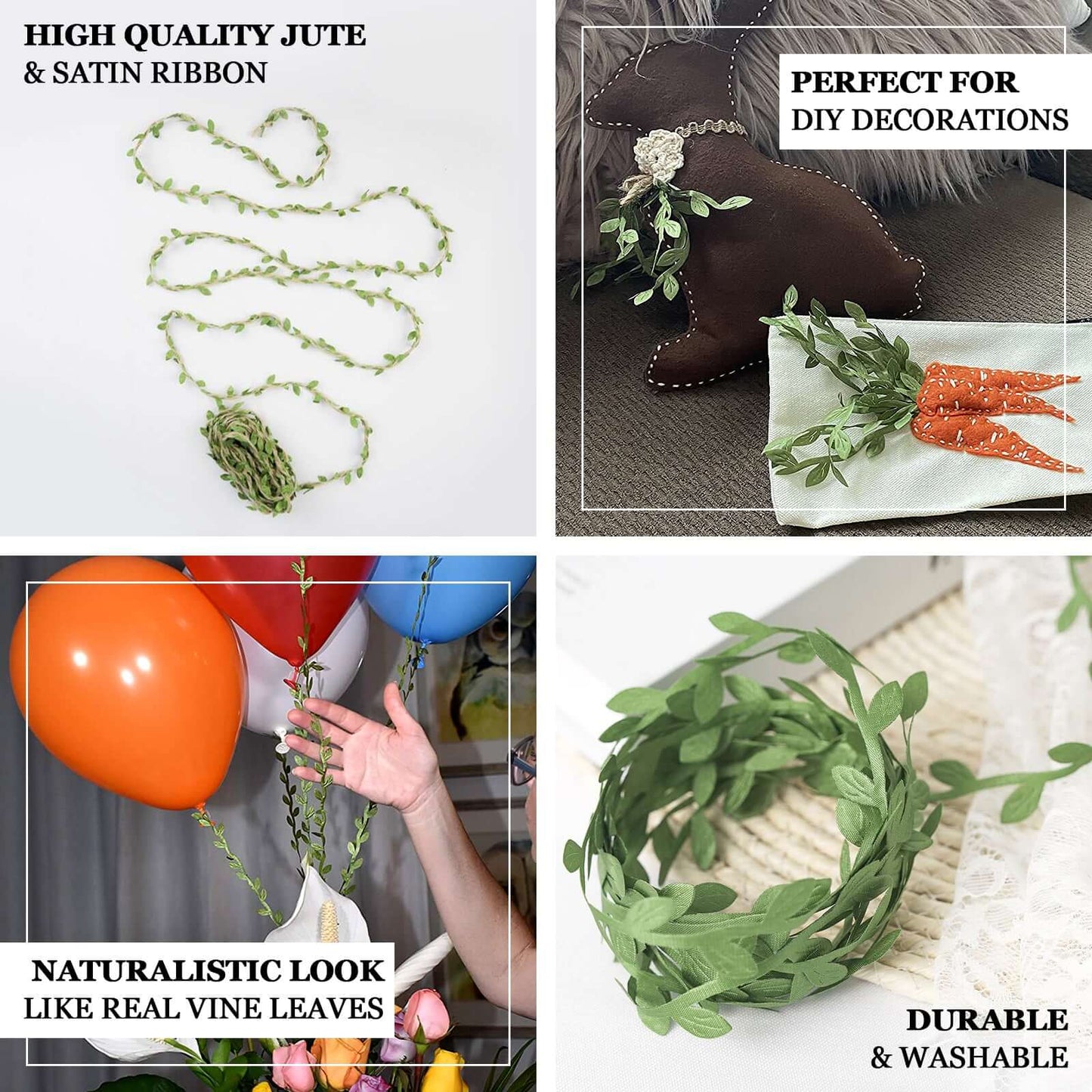 HIGH QUALITY JUTE
& SATIN RIBBON

PERFECT FOR
DIY DECORATIONS

NATURALISTIC LOOK
LIKE REAL VINE LEAVES

DURABLE
& WASHABLE