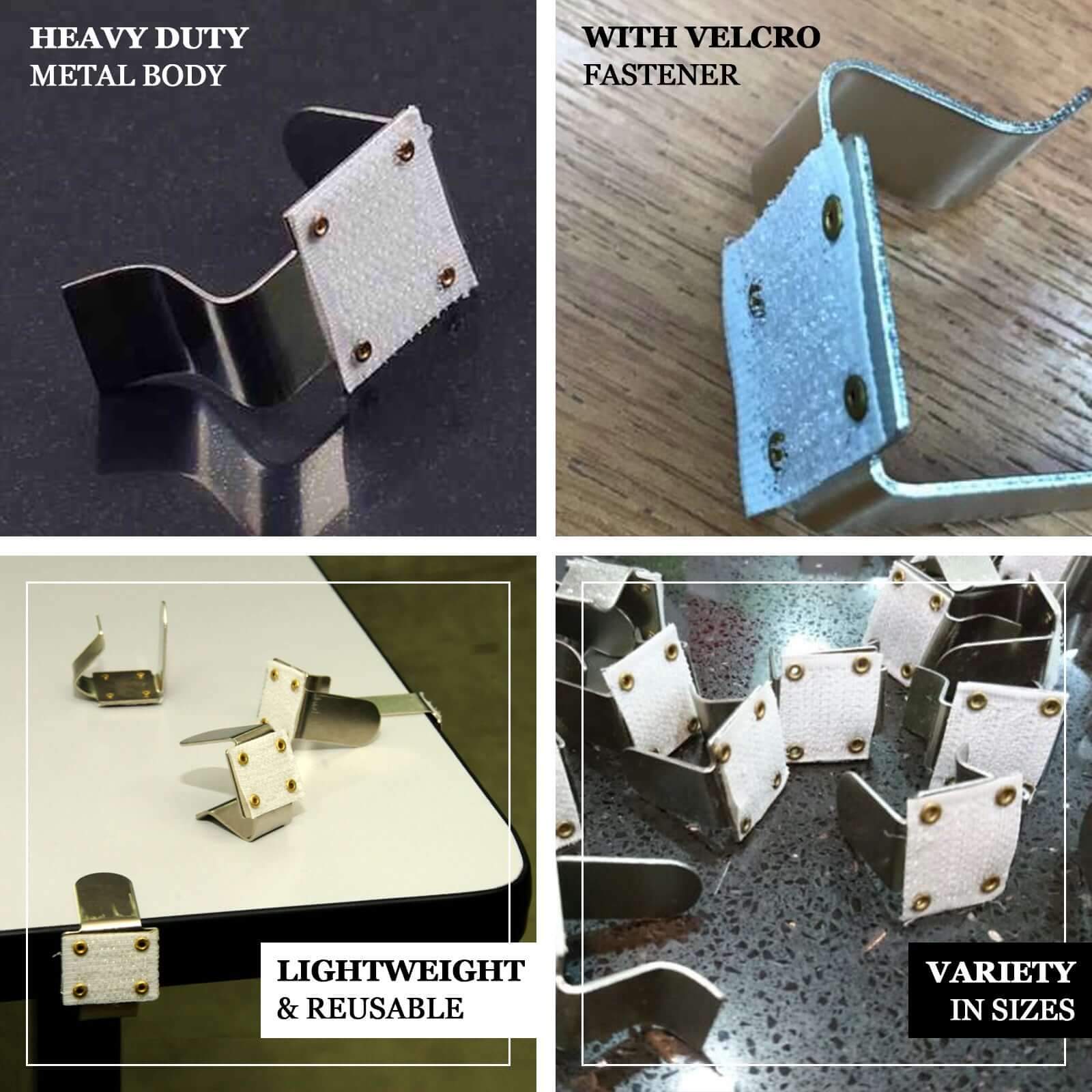 HEAVY DUTY
METAL BODY

WITH VELCRO
FASTENER

LIGHTWEIGHT
& REUSABLE

VARIETY
IN SIZES