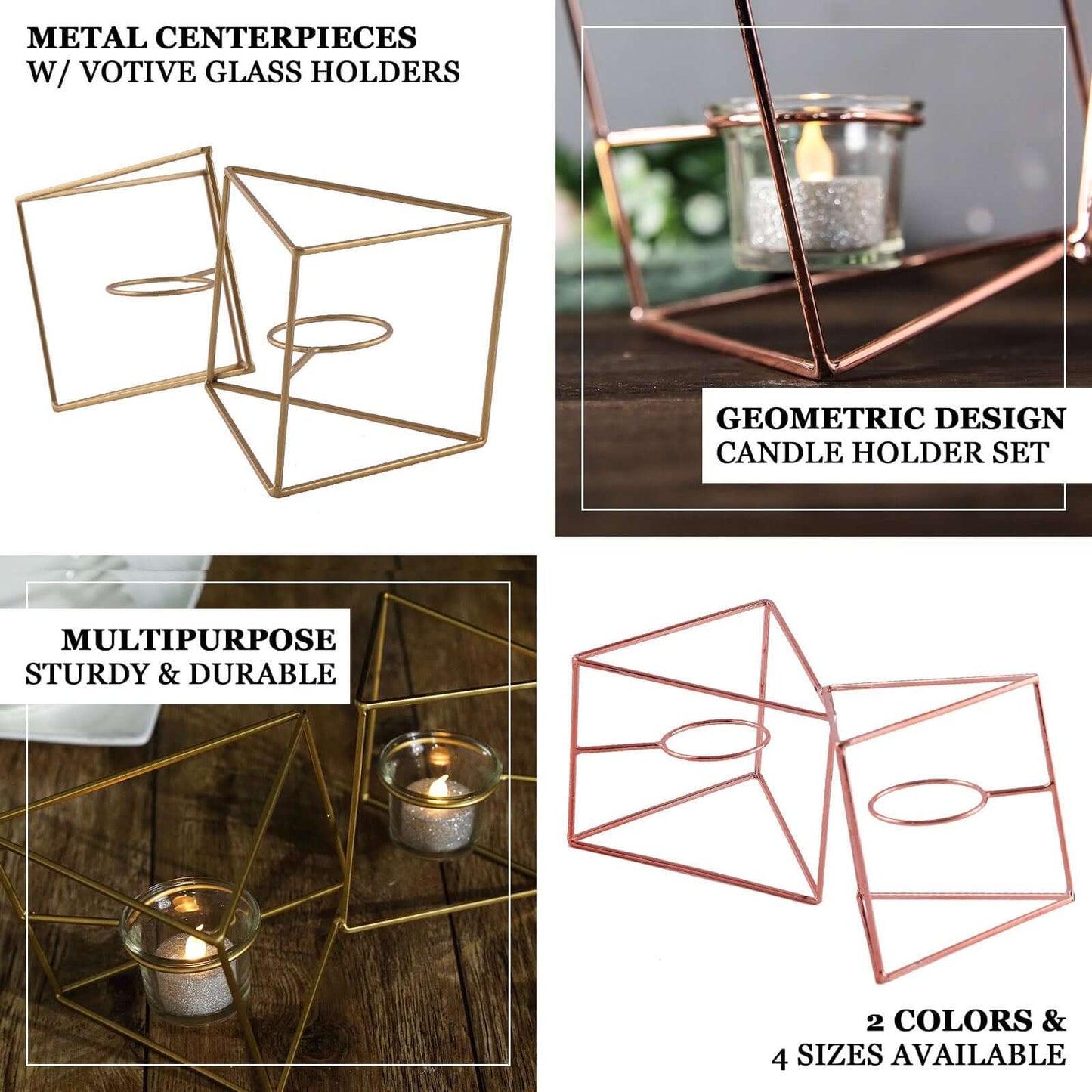 METAL CENTERPIECES
W/ VOTIVE GLASS HOLDERS

GEOMETRIC DESIGN
CANDLE HOLDER SET

MULTIPURPOSE
STURDY & DURABLE

2 COLORS &
4 SIZES AVAILABLE