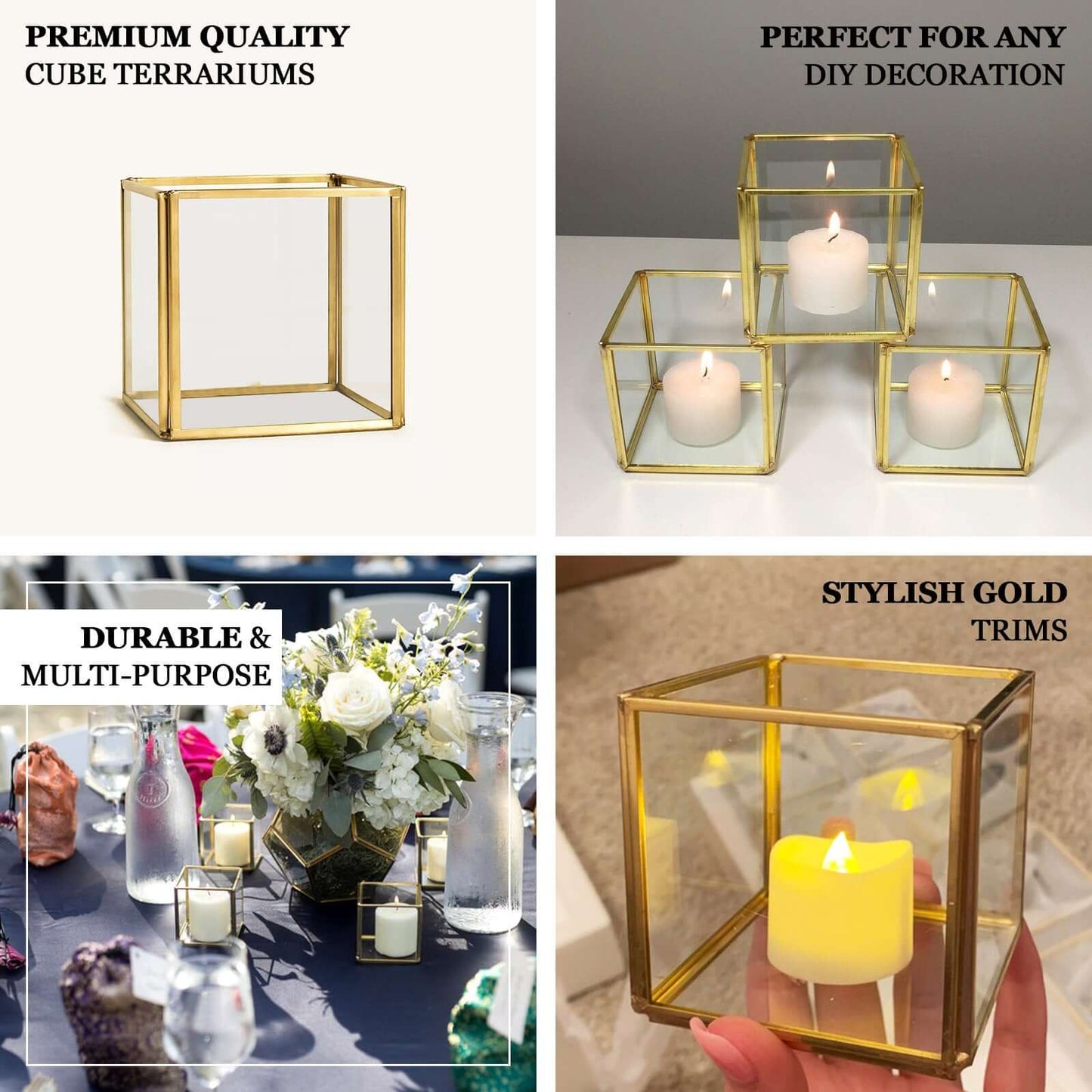 PREMIUM QUALITY
CUBE TERRARIUMS

PERFECT FOR ANY
DIY DECORATION

DURABLE &
MULTI-PURPOSE

STYLISH GOLD
TRIMS