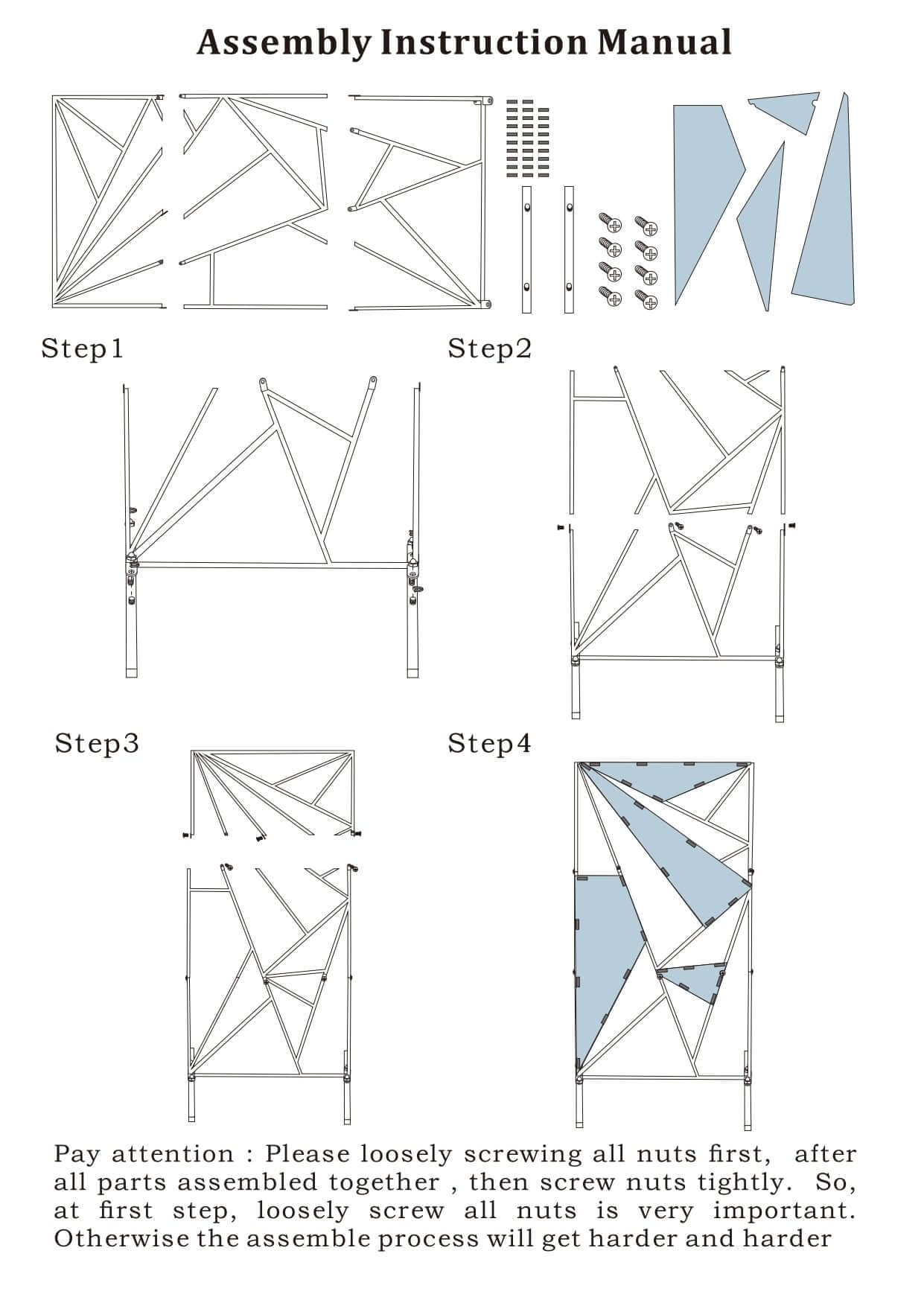 Assembly Instruction Manual

Step1

Step2

Step3

Step4

Pay attention : Please loosely screwing all nuts first, after all parts assembled together , then screw nuts tightly. So, at first step, loosely screw all nuts is very important. Otherwise the assemble process will get harder and harder