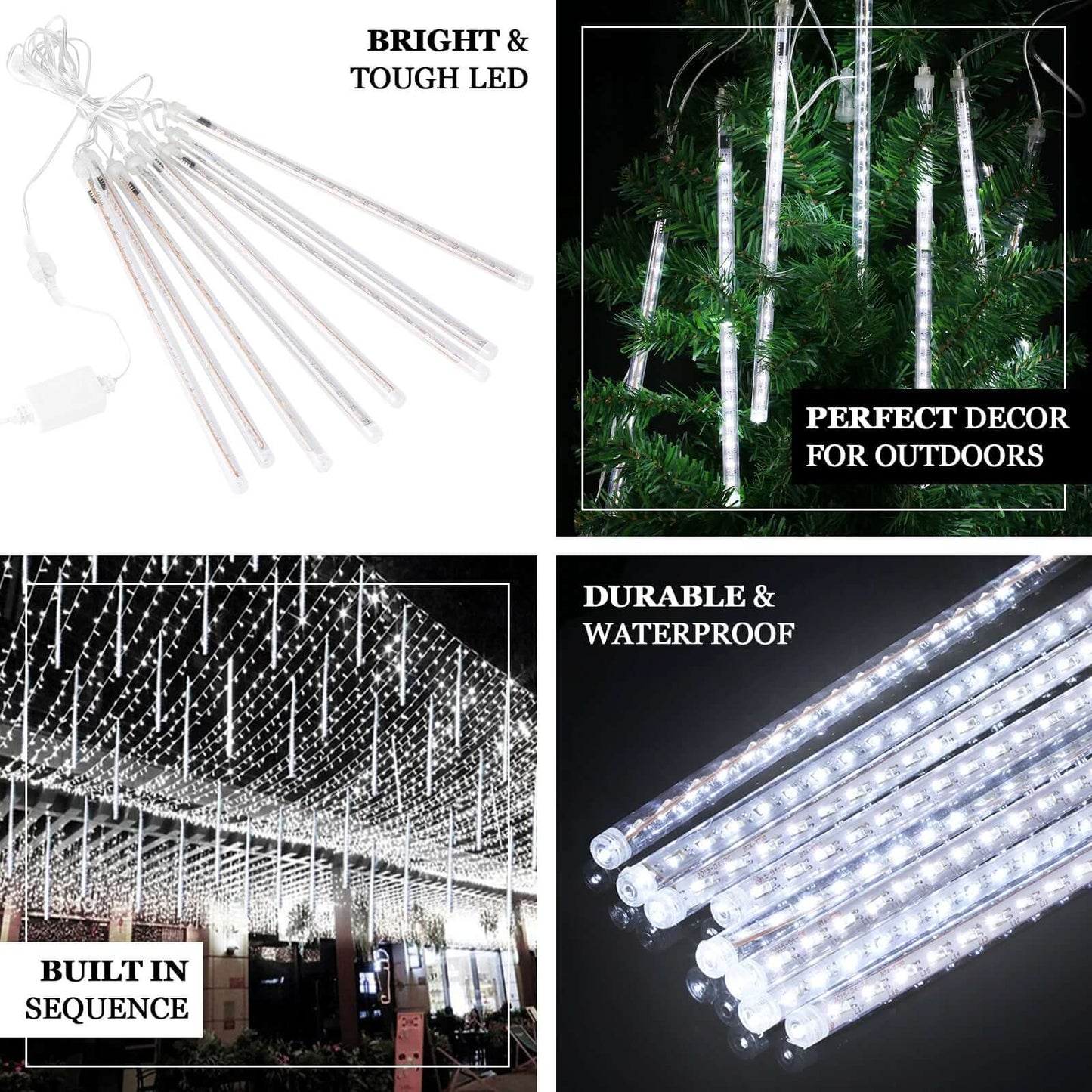 BRIGHT & TOUGH LED

PERFECT DECOR FOR OUTDOORS

BUILT IN SEQUENCE

DURABLE & WATERPROOF