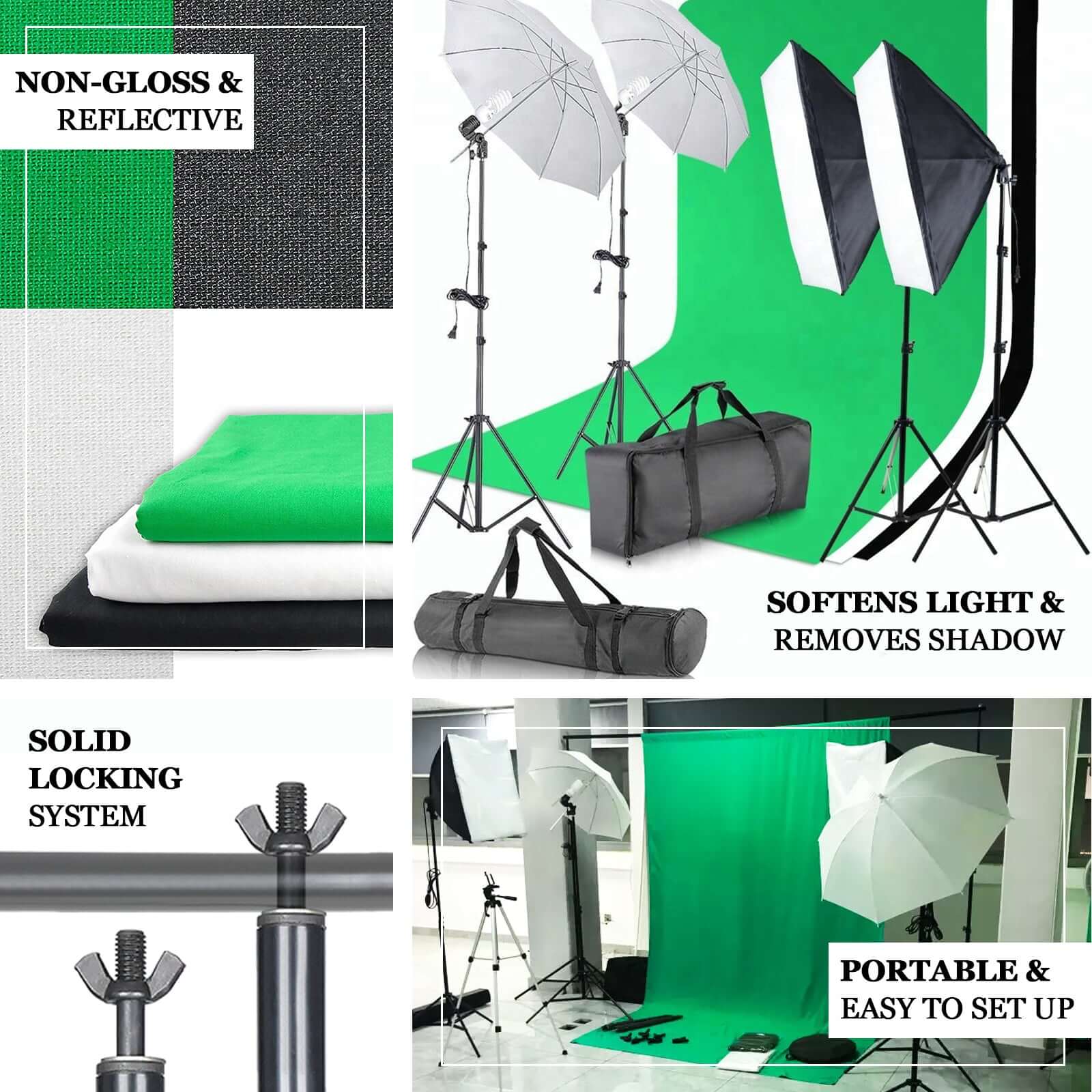 NON-GLOSS &
REFLECTIVE

SOFTENS LIGHT &
REMOVES SHADOW

SOLID
LOCKING
SYSTEM

PORTABLE &
EASY TO SET UP