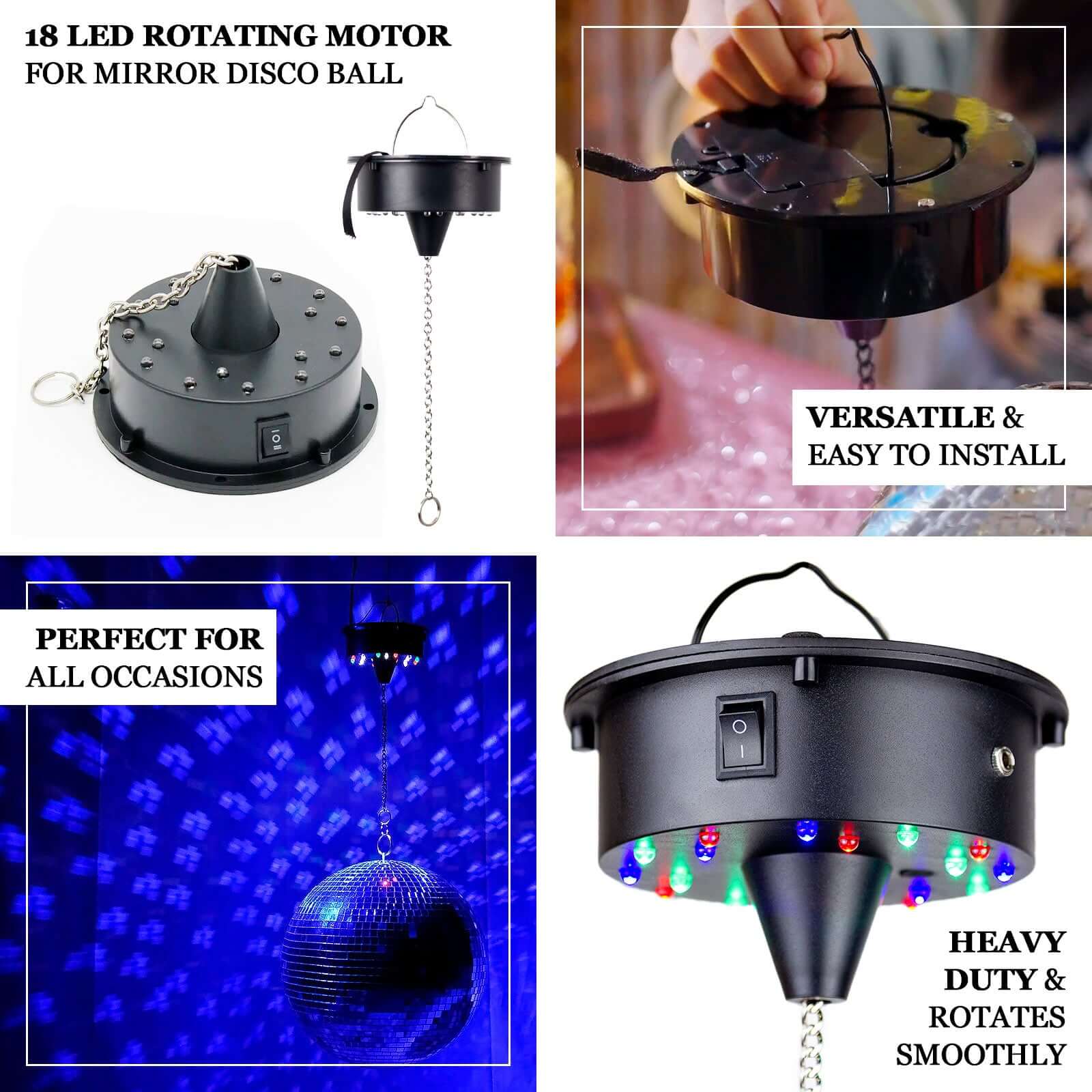 18 LED ROTATING MOTOR
FOR MIRROR DISCO BALL

VERSATILE &
EASY TO INSTALL

PERFECT FOR
ALL OCCASIONS

HEAVY
DUTY &
ROTATES
SMOOTHLY