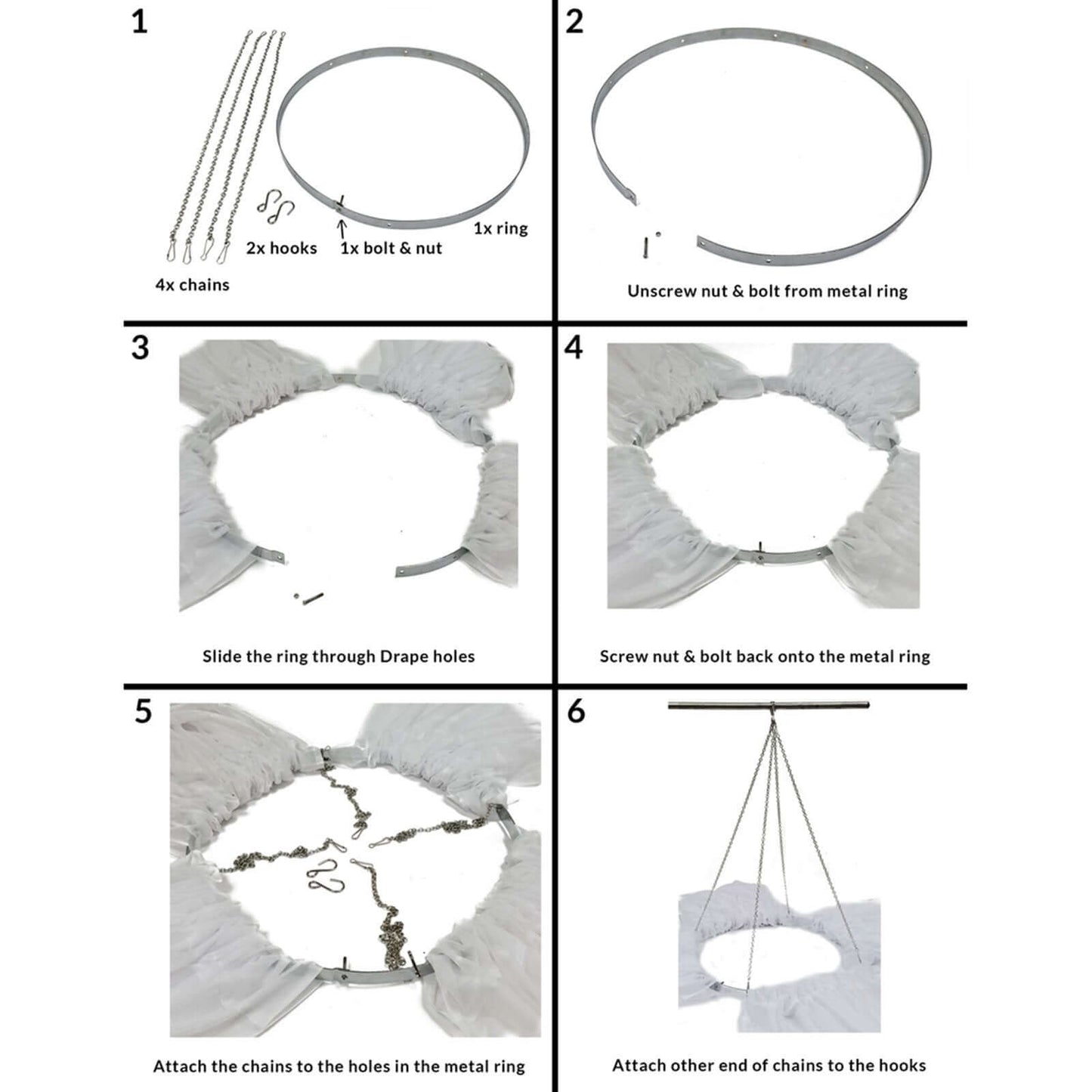 1

4x chains

2x hooks

1x bolt & nut

1x ring

2

Unscrew nut & bolt from metal ring

3

Slide the ring through Drape holes

4

Screw nut & bolt back onto the metal ring

5

Attach the chains to the holes in the metal ring

6

Attach other end of chains to the hooks