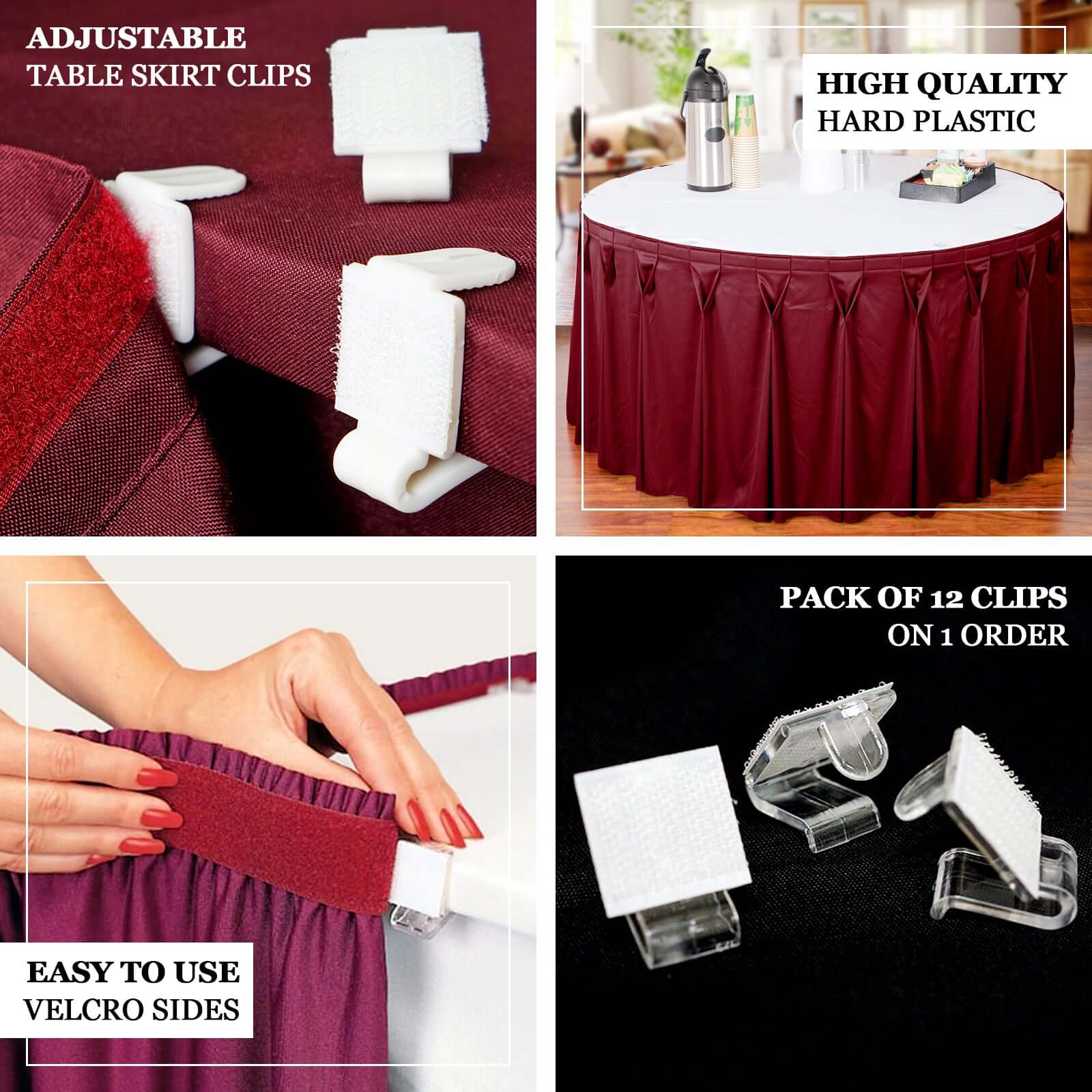 ADJUSTABLE
TABLE SKIRT CLIPS

HIGH QUALITY
HARD PLASTIC

EASY TO USE
VELCRO SIDES

PACK OF 12 CLIPS
ON 1 ORDER