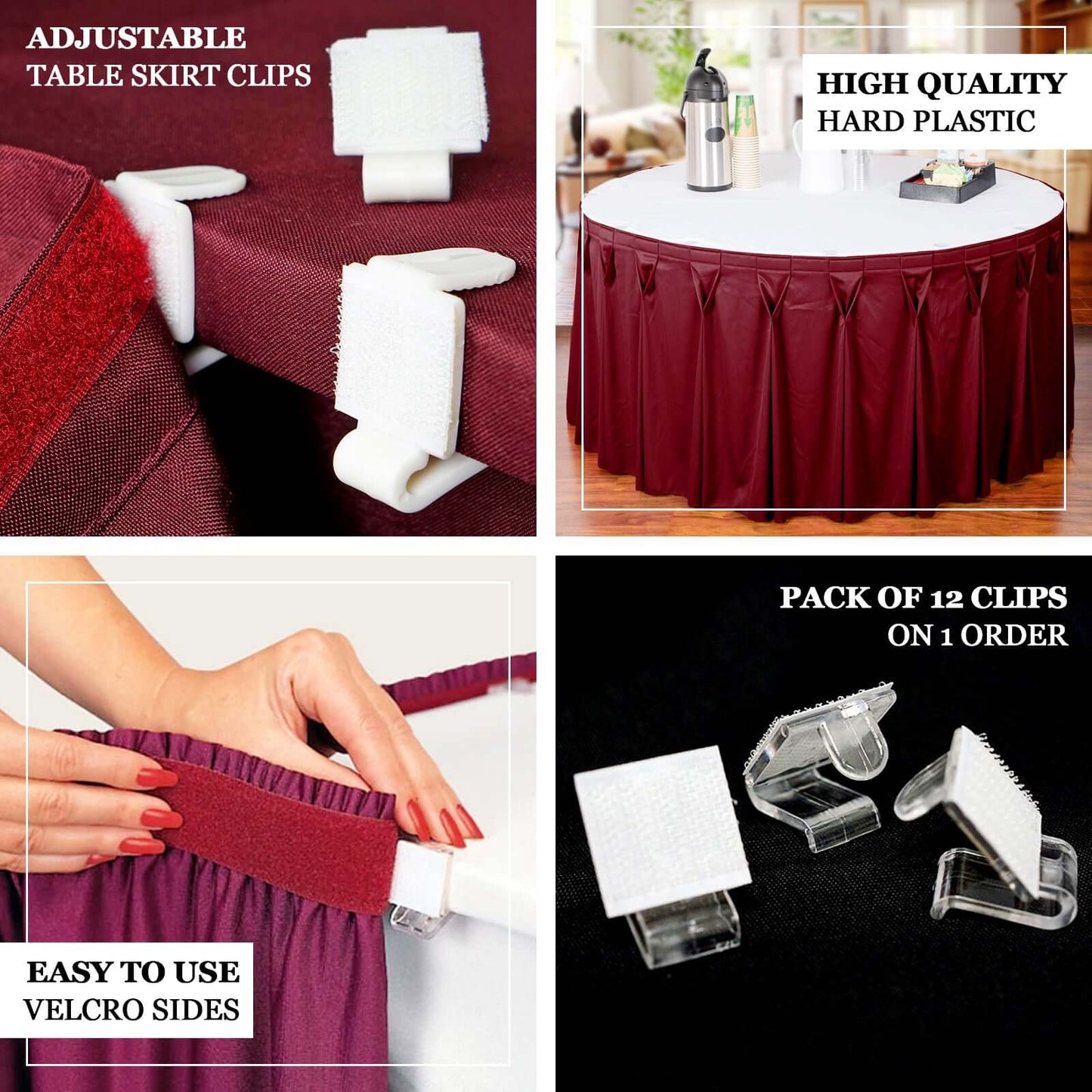 ADJUSTABLE
TABLE SKIRT CLIPS

HIGH QUALITY
HARD PLASTIC

EASY TO USE
VELCRO SIDES

PACK OF 12 CLIPS
ON 1 ORDER