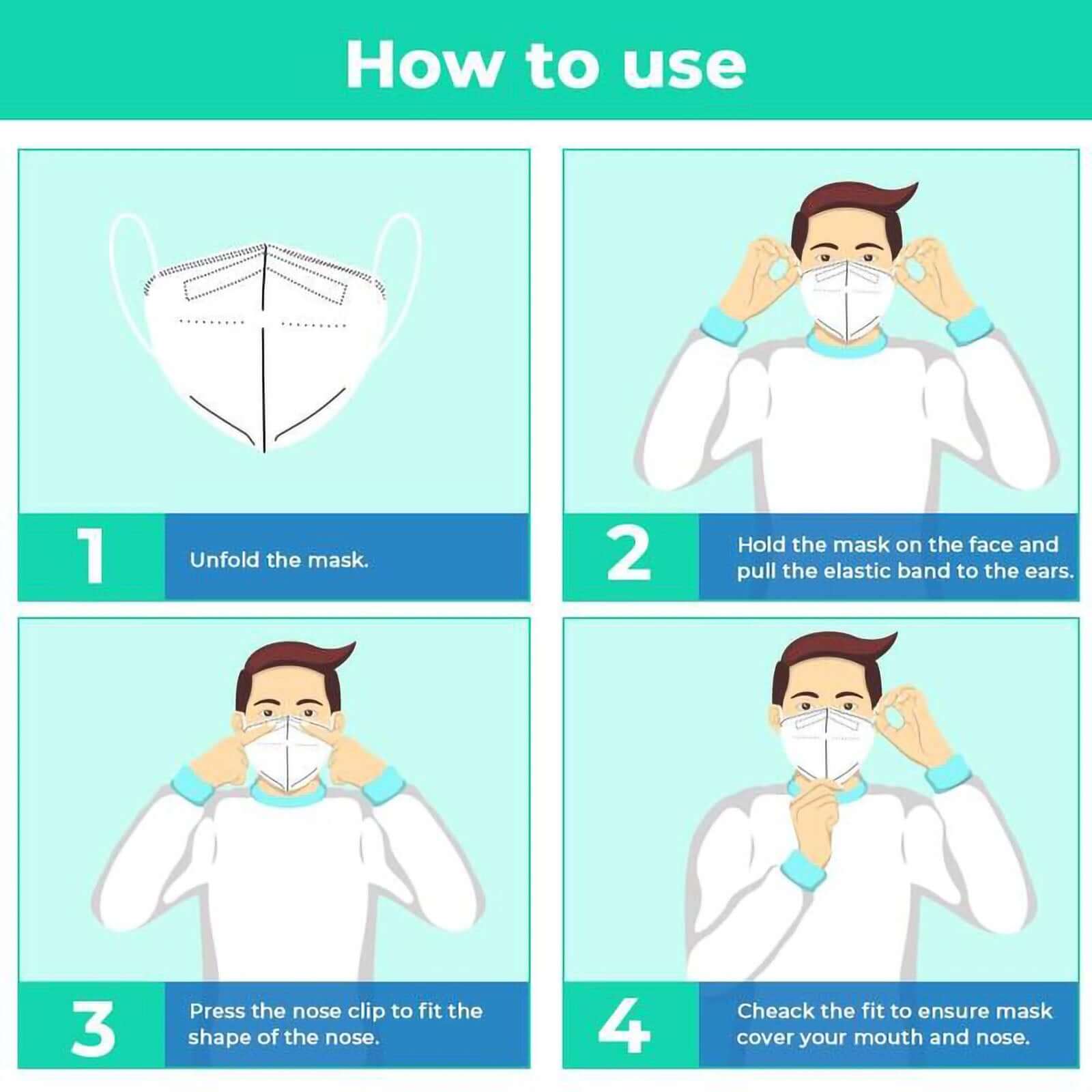 How to use

1 Unfold the mask.

2 Hold the mask on the face and pull the elastic band to the ears.

3 Press the nose clip to fit the shape of the nose.

4 Cheack the fit to ensure mask cover your mouth and nose.