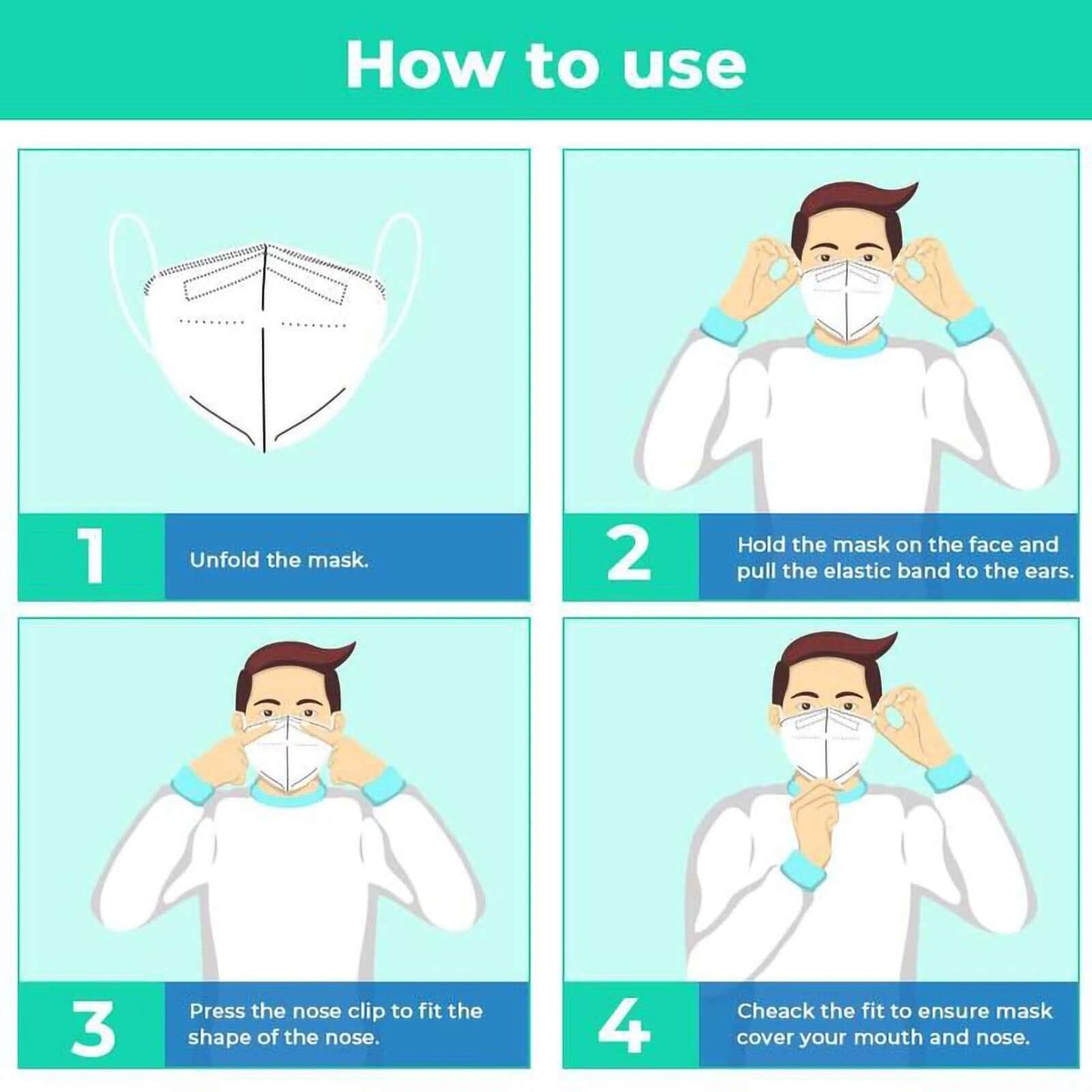 How to use

1

Unfold the mask.

2

Hold the mask on the face and pull the elastic band to the ears.

3

Press the nose clip to fit the shape of the nose.

4

Cheack the fit to ensure mask cover your mouth and nose.