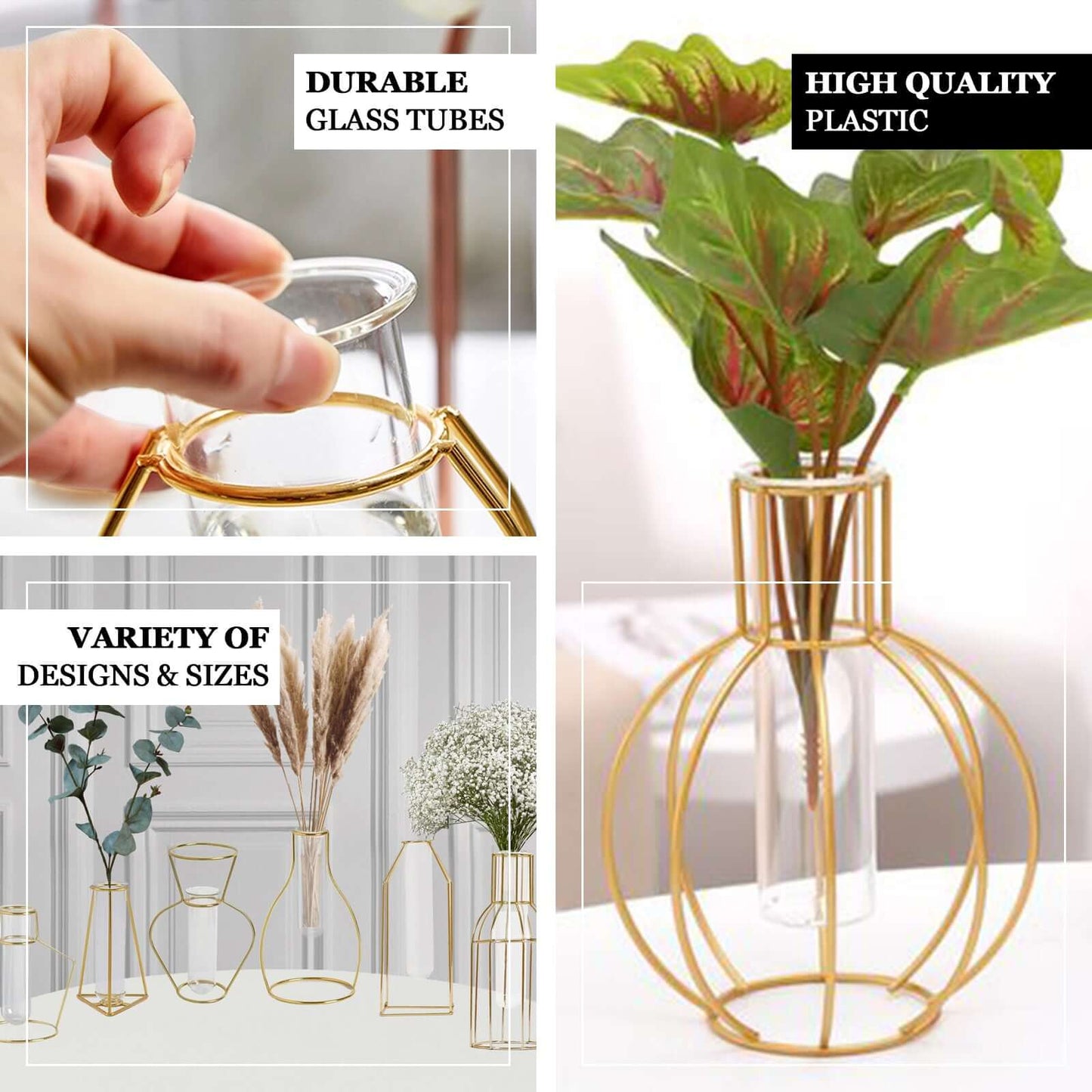 DURABLE
GLASS TUBES

HIGH QUALITY
PLASTIC

VARIETY OF
DESIGNS & SIZES