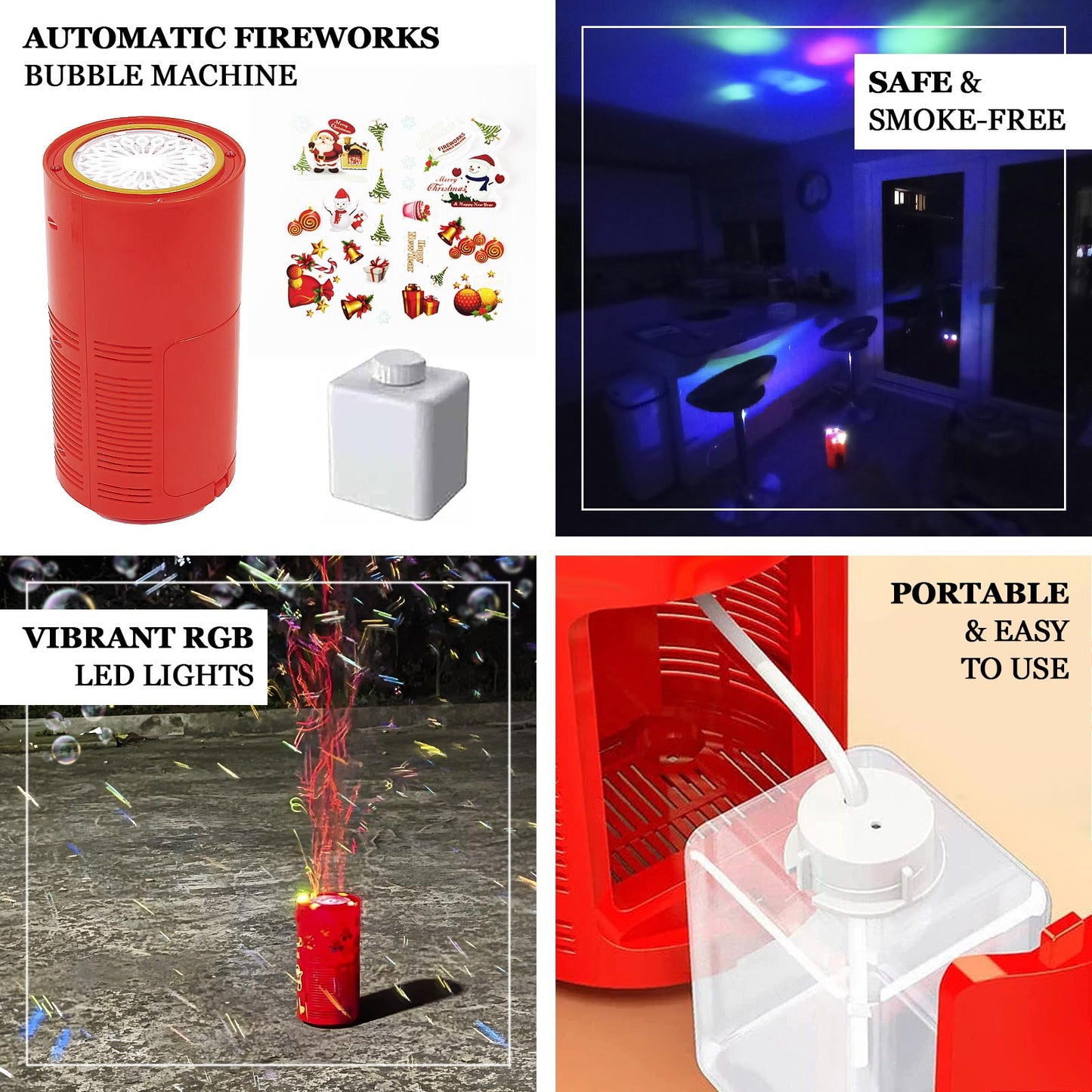 AUTOMATIC FIREWORKS
BUBBLE MACHINE

Merry Christmas
FIREWORKS
Merry Christmas
& Happy New Year
Happy New Year

SAFE &
SMOKE-FREE

VIBRANT RGB
LED LIGHTS

PORTABLE
& EASY
TO USE