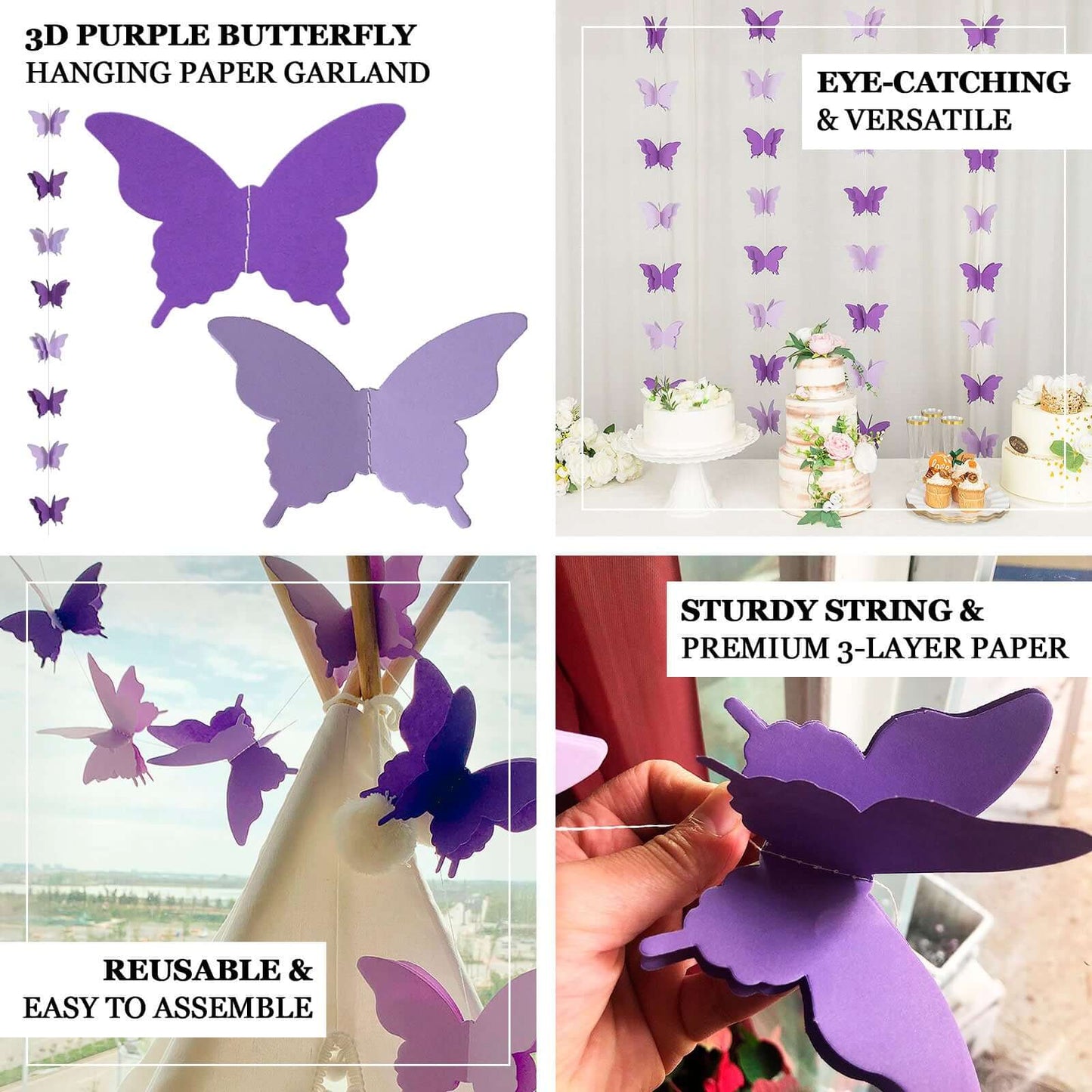 3D PURPLE BUTTERFLY
HANGING PAPER GARLAND

EYE-CATCHING
& VERSATILE

REUSABLE &
EASY TO ASSEMBLE

STURDY STRING &
PREMIUM 3-LAYER PAPER