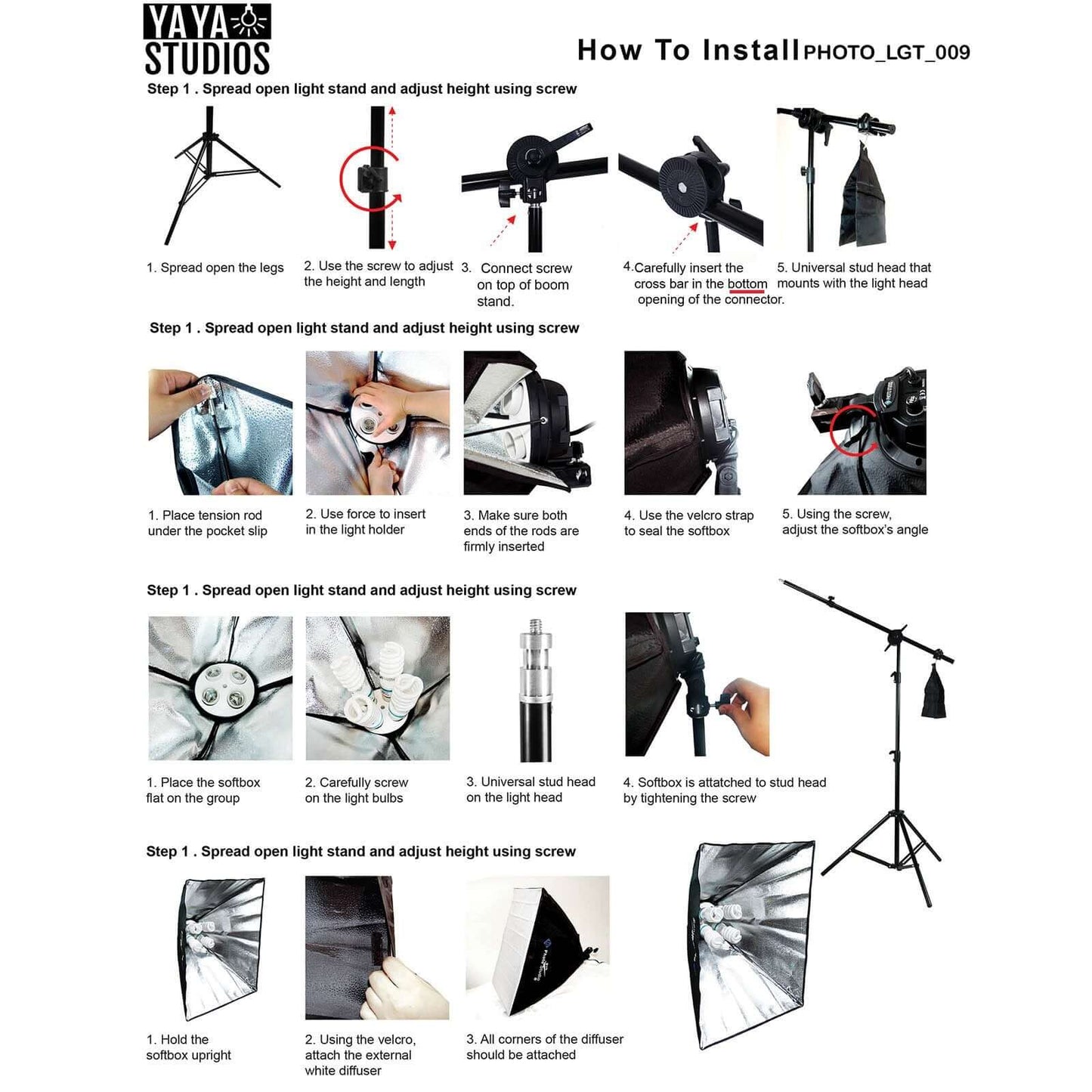 YAYA STUDIOS

How To Install PHOTO_LGT_009

Step 1 . Spread open light stand and adjust height using screw

1. Spread open the legs

2. Use the screw to adjust the height and length

3. Connect screw on top of boom stand.

4.Carefully insert the cross bar in the bottom opening of the connector.

5. Universal stud head that mounts with the light head

Step 1 . Spread open light stand and adjust height using screw

1. Place tension rod under the pocket slip

2. Use force to insert in the light holder

3. Make sure both ends of the rods are firmly inserted

4. Use the velcro strap to seal the softbox

5. Using the screw, adjust the softbox's angle

Step 1 . Spread open light stand and adjust height using screw

1. Place the softbox flat on the group

2. Carefully screw on the light bulbs

3. Universal stud head on the light head

4. Softbox is attatched to stud head by tightening the screw

Step 1 . Spread open light stand and adjust height using screw

1. Hold the softbox upright

2. Using the velcro, attach the external white diffuser

3. All corners of the diffuser should be attached