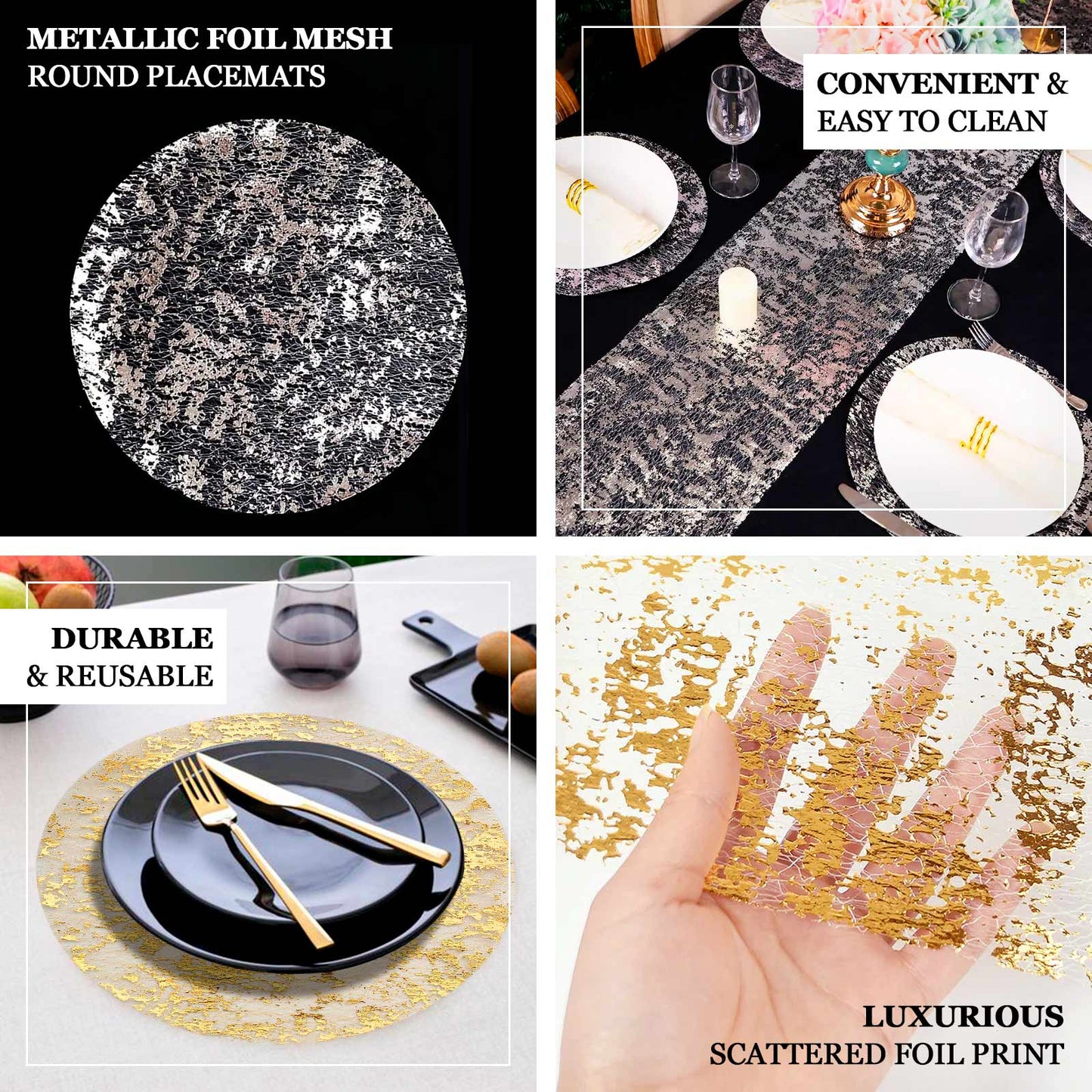 METALLIC FOIL MESH
ROUND PLACEMATS

CONVENIENT &
EASY TO CLEAN

DURABLE
& REUSABLE

LUXURIOUS
SCATTERED FOIL PRINT