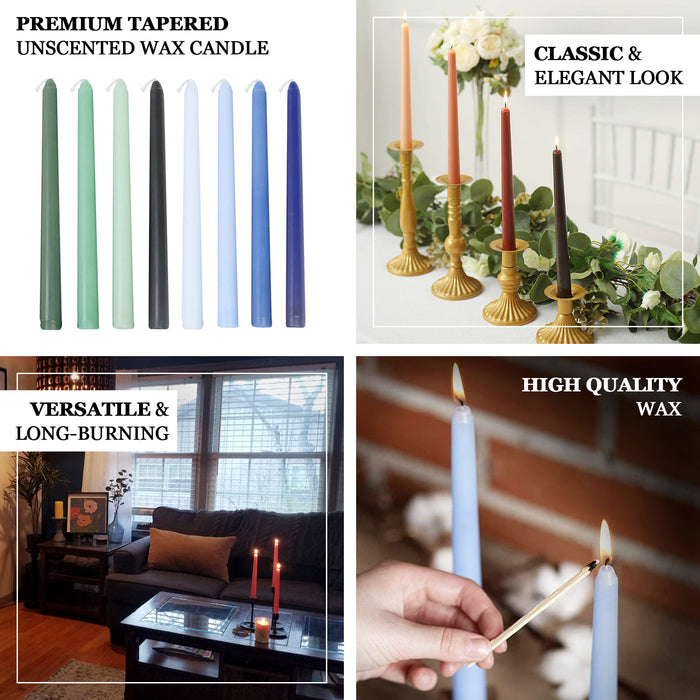 PREMIUM TAPERED
UNSCENTED WAX CANDLE

CLASSIC &
ELEGANT LOOK

VERSATILE &
LONG-BURNING

HIGH QUALITY
WAX