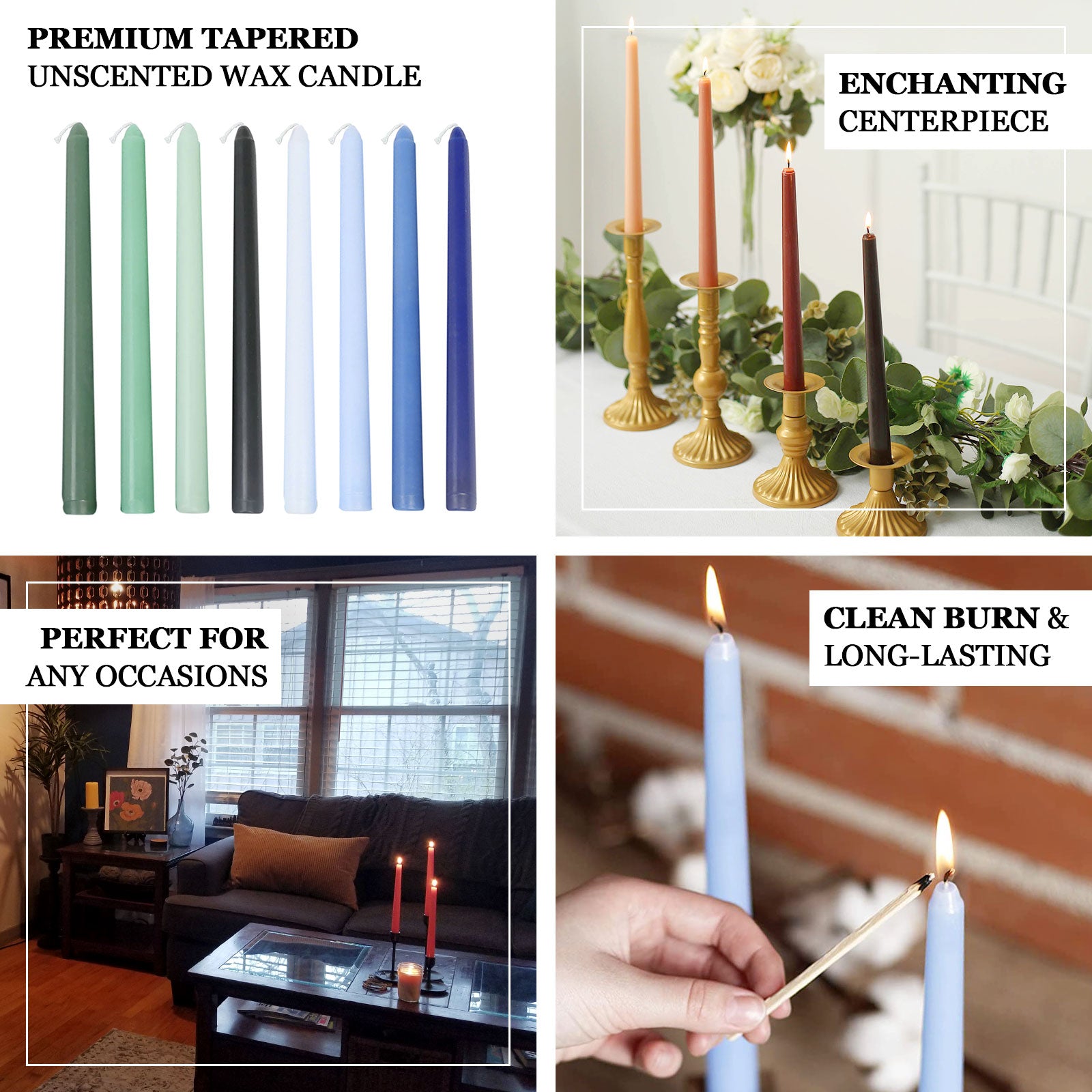 PREMIUM TAPERED
UNSCENTED WAX CANDLE

ENCHANTING
CENTERPIECE

PERFECT FOR
ANY OCCASIONS

CLEAN BURN &
LONG-LASTING