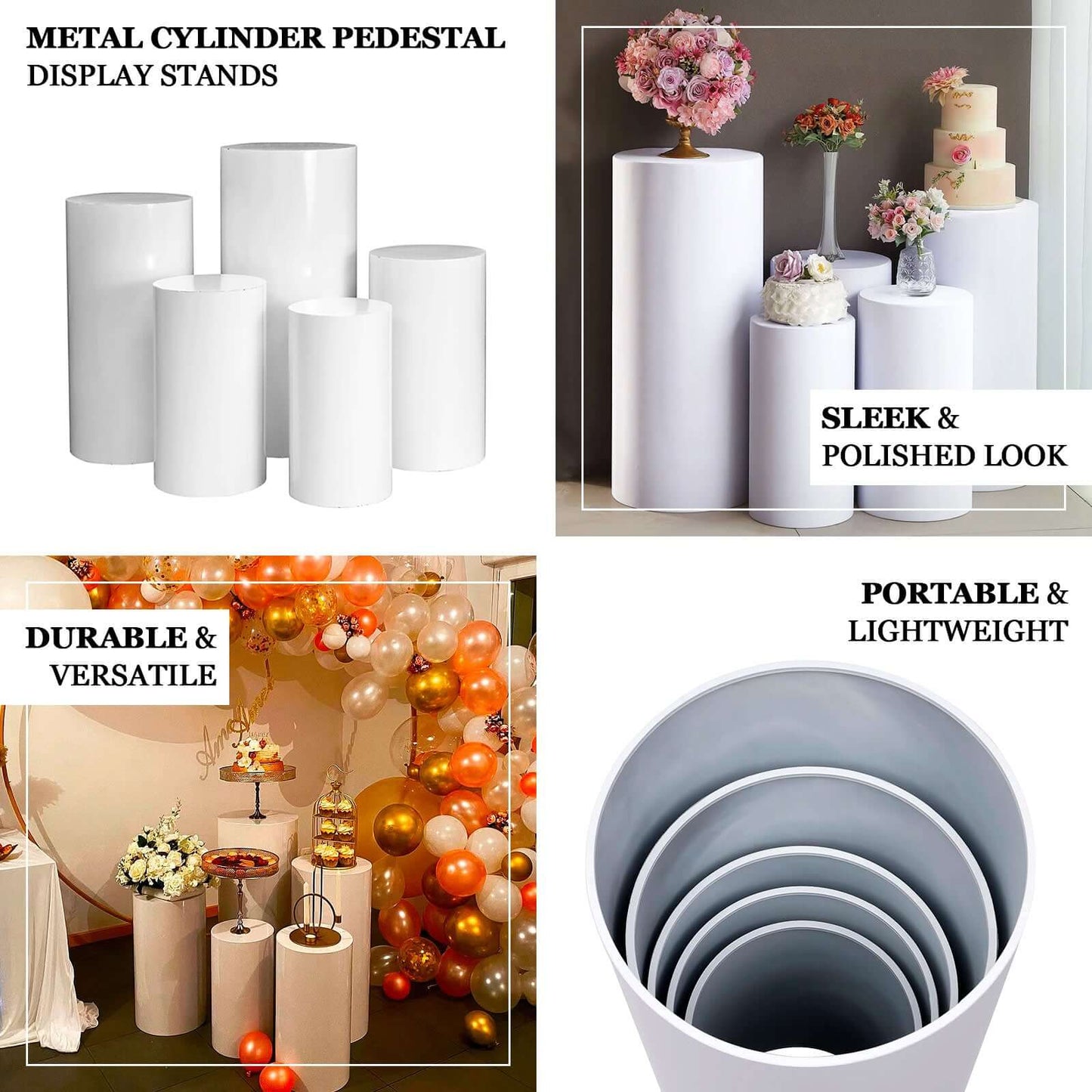 METAL CYLINDER PEDESTAL
DISPLAY STANDS

SLEEK &
POLISHED LOOK

DURABLE &
VERSATILE

PORTABLE &
LIGHTWEIGHT