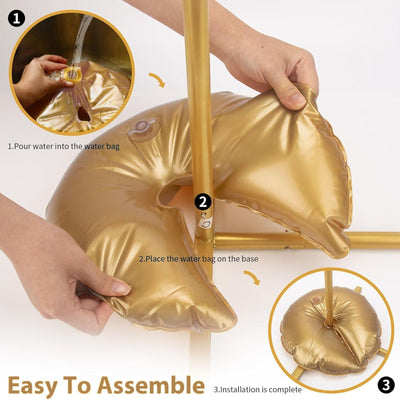 1

1.Pour water into the water bag

2

2.Place the water bag on the base

Easy To Assemble

3.Installation is complete

3